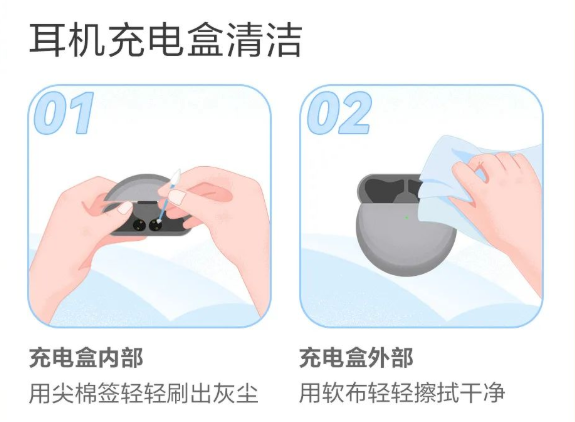 耳机充电盒清洁

01

充电盒内部
用尖棉签轻轻刷出灰尘

02

充电盒外部
用软布轻轻擦拭干净